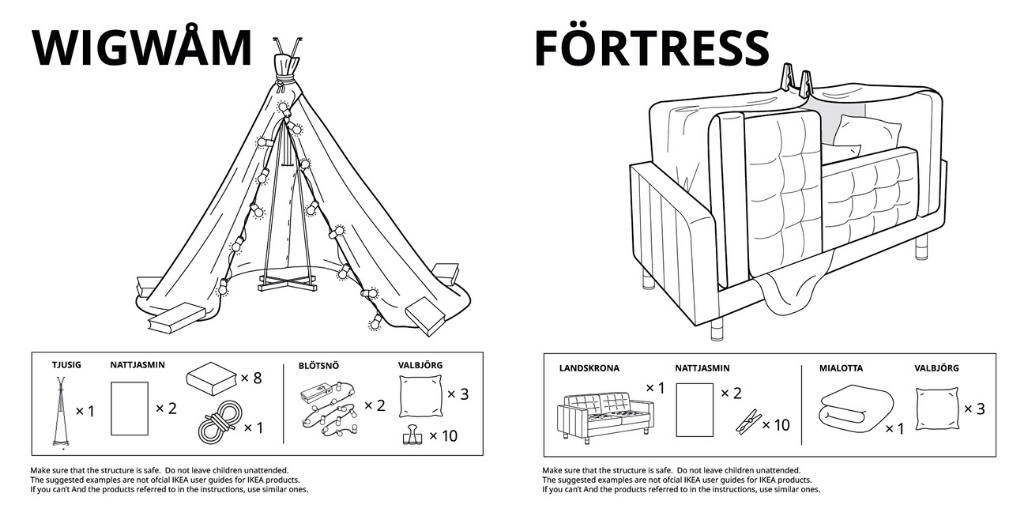 WIGWÅM

TJUSIG
× 1
NATTJASMIN
× 2
× 8
× 1
BLÖTSNÖ
× 2
VALBJÖRG
× 3
× 10

Make sure that the structure is safe. Do not leave children unattended.
The suggested examples are not ofcial IKEA user guides for IKEA products.
If you can't And the products referred to in the instructions, use similar ones.

FÖRTRESS

LANDSKRONA
× 1
NATTJASMIN
× 2
× 10
MIALOTTA
× 1
VALBJÖRG
× 3

Make sure that the structure is safe. Do not leave children unattended.
The suggested examples are not ofcial IKEA user guides for IKEA products.
If you can't And the products referred to in the instructions, use similar ones.